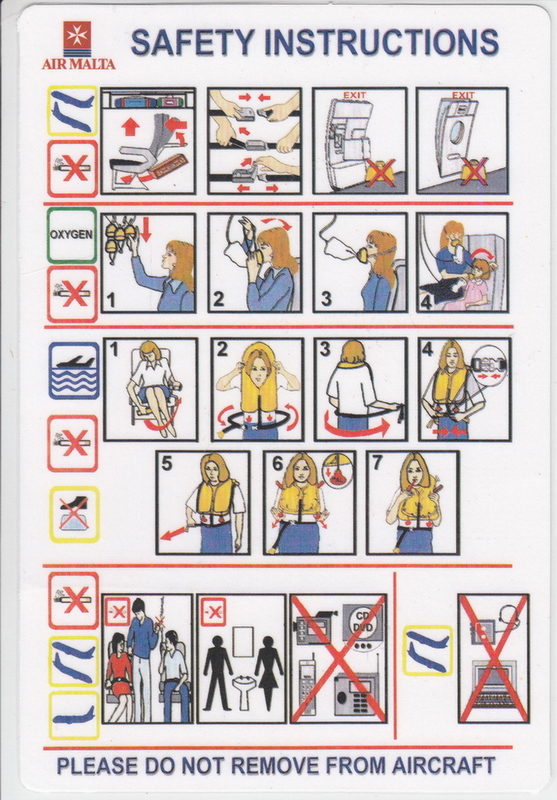 AIR MALTA

SAFETY INSTRUCTIONS

EXIT

EXIT

OXYGEN

1

2

3

4

1

2

3

4

5

6

7

CD
DVD

PLEASE DO NOT REMOVE FROM AIRCRAFT